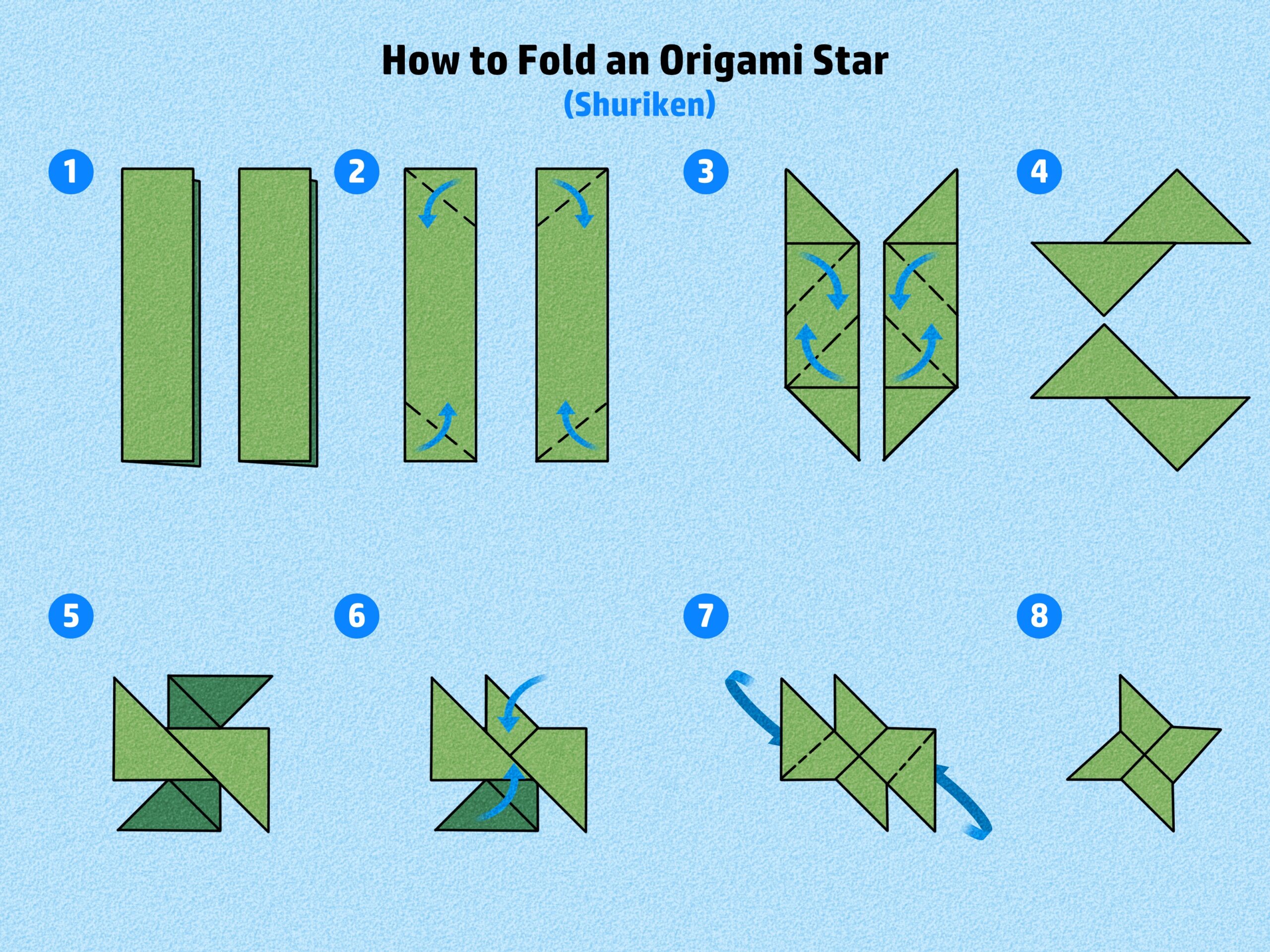 How to Fold an Origami Star
(Shuriken)

1

2

3

4

5

6

7

8