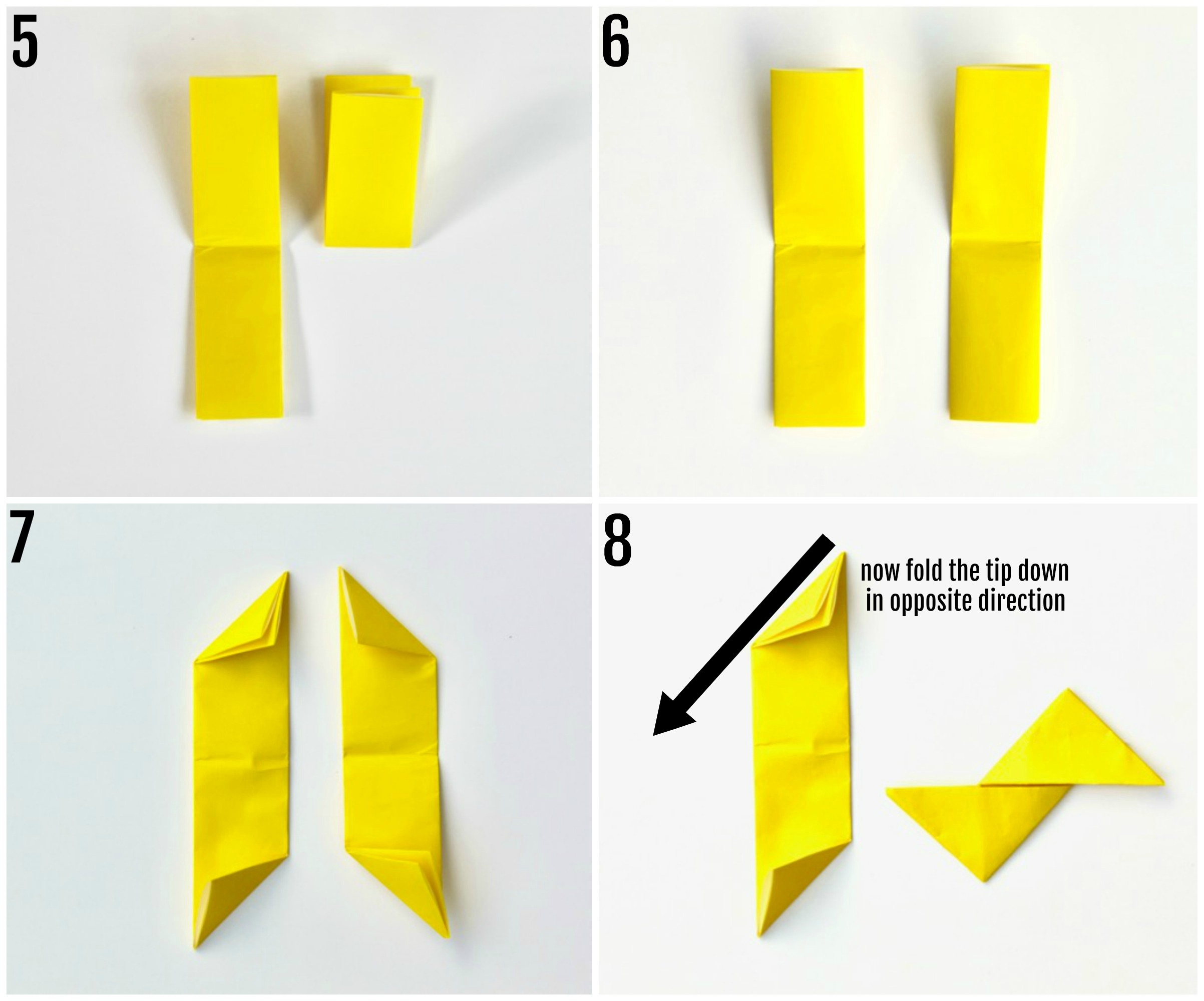 5

6

7

8

now fold the tip down in opposite direction